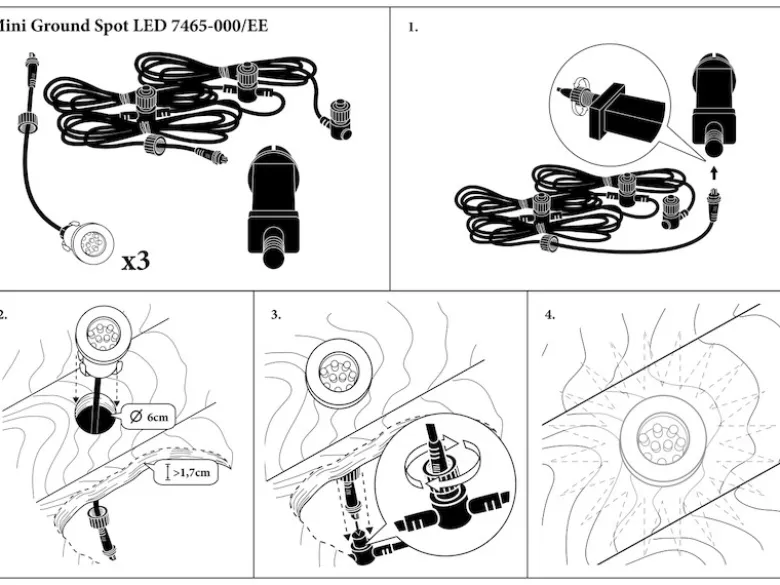 Mini Ground Spot LED 7465-000/EE

x3

1.

2.

Ø 6cm

>1,7cm

3.

4.